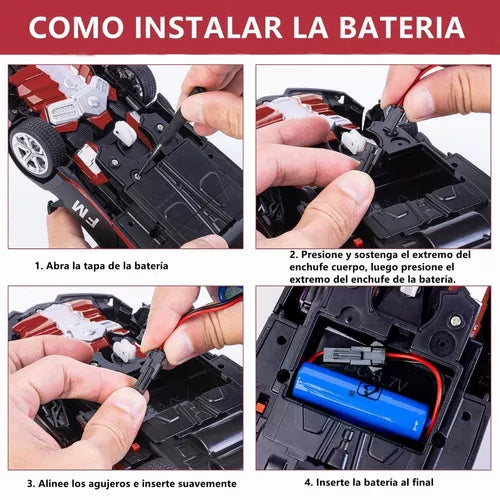 COMO INSTALAR LA BATERIA

FM

1. Abra la tapa de la batería

2. Presione y sostenga el extremo del enchufe cuerpo, luego presione el extremo del enchufe de la batería.

3. Alinee los agujeros e inserte suavemente

4. Inserte la batería al final